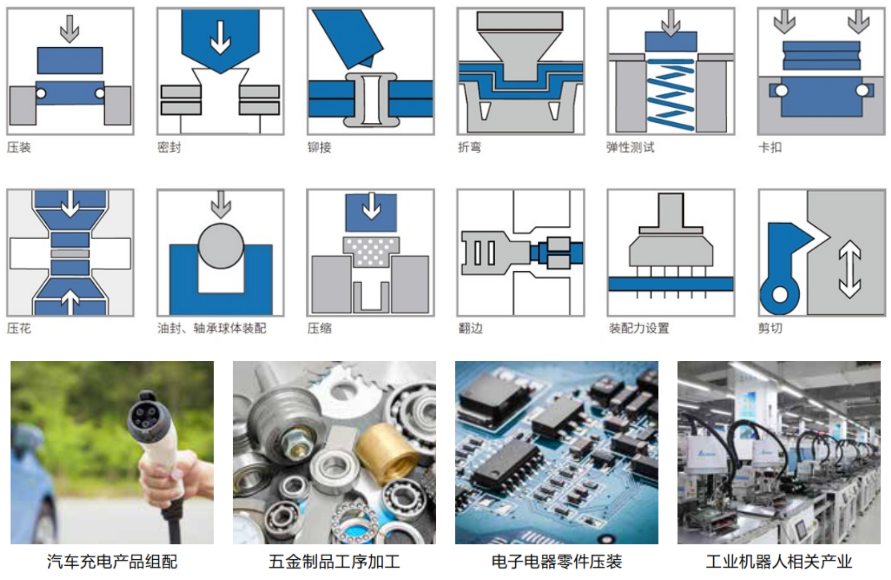 压装

密封

铆接

折弯

弹性测试

卡扣

压花

油封、轴承球体装配

压缩

翻边

装配力设置

剪切

汽车充电产品组配

五金制品工序加工

电子电器零件压装

工业机器人相关产业